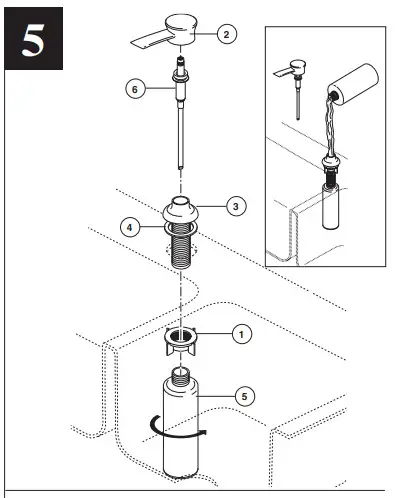 5

2

6

3

4

1

5