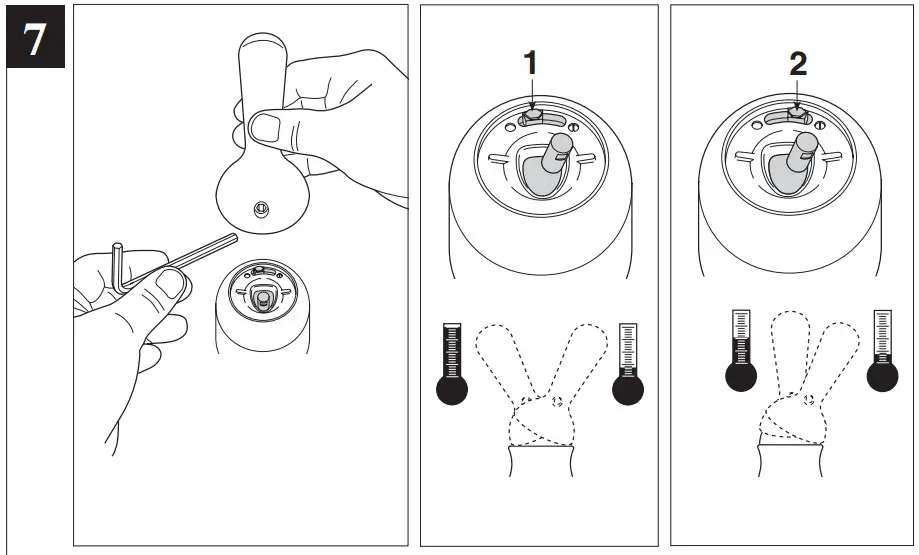 7

1

2