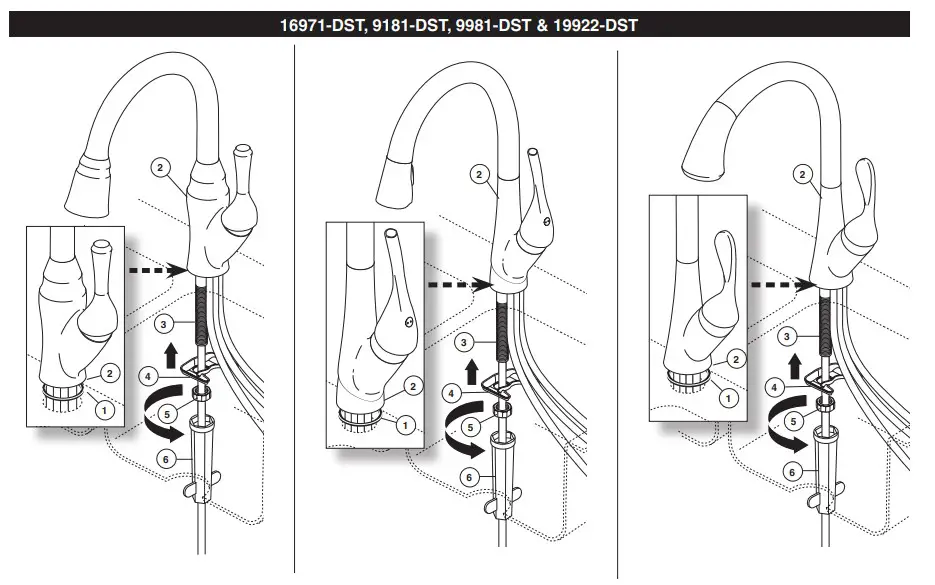 16971-DST, 9181-DST, 9981-DST & 19922-DST

2
2
1
3
4
5
6

2
2
1
3
4
5
6

2
2
1
3
4
5
6