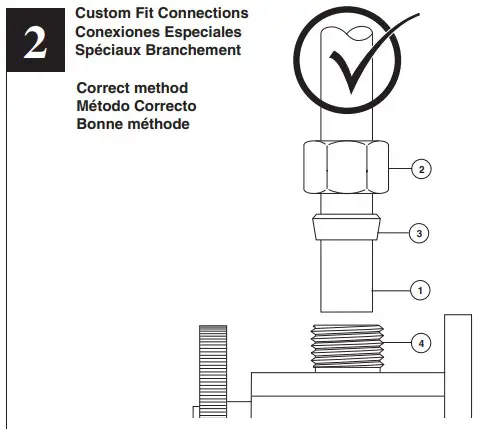 2

Custom Fit Connections
Conexiones Especiales
Spéciaux Branchement

Correct method
Método Correcto
Bonne méthode

2

3

1

4