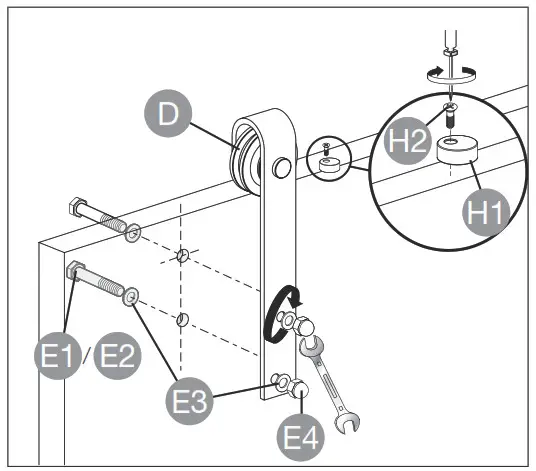 D

H2

H1

E1 / E2

E3

E4