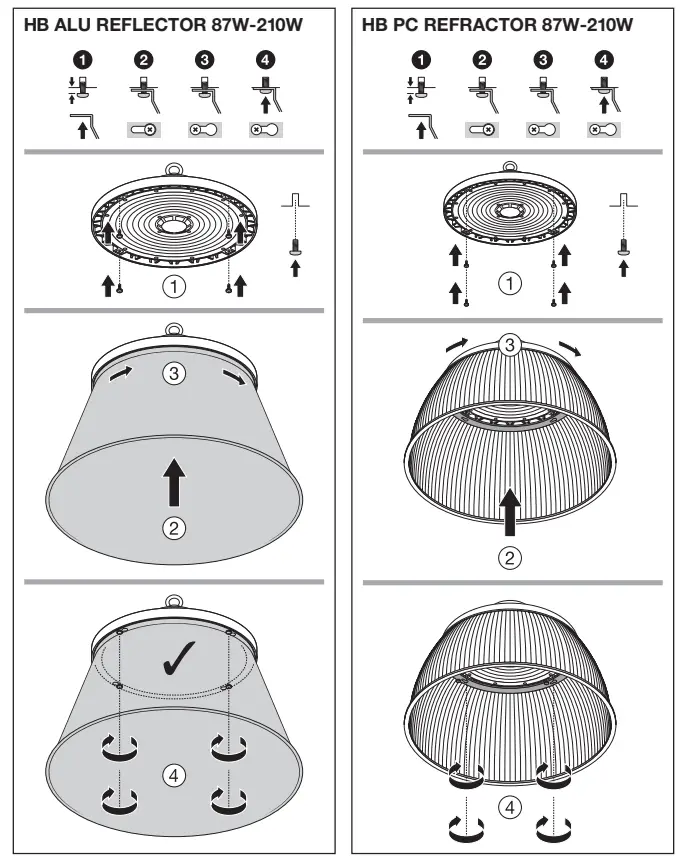 HB ALU REFLECTOR 87W-210W

1 2 3 4

①

③

②

✓

④

HB PC REFRACTOR 87W-210W

1 2 3 4

①

③

②

④