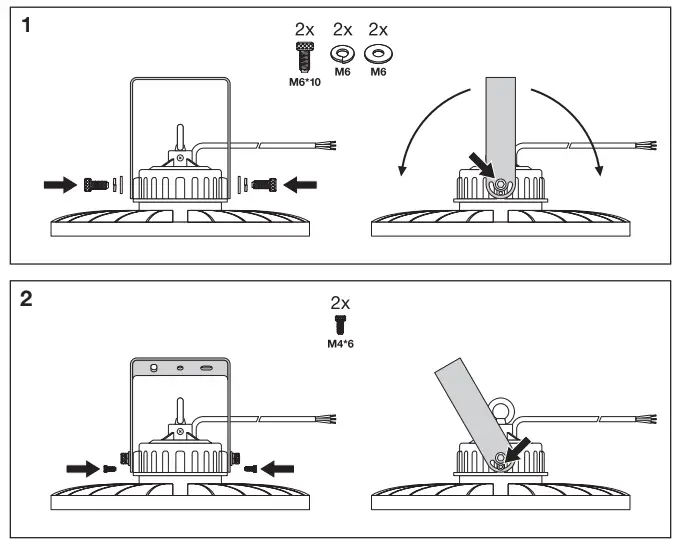 1

2x 2x 2x

M6*10 M6 M6

2

2x

M4*6