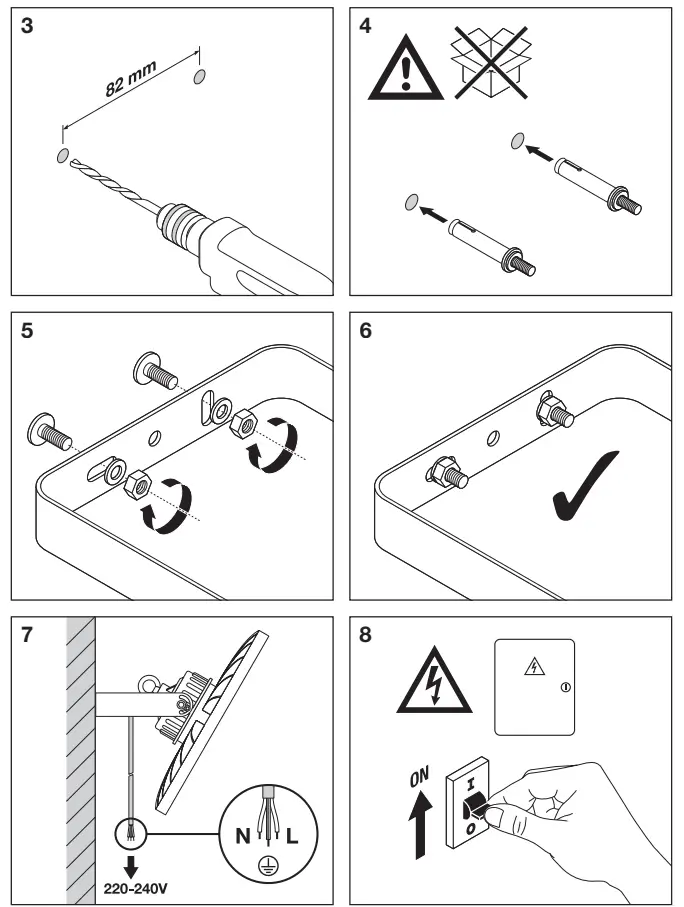 3

82 mm

4

5

6

7

N L

220-240V

8

ON

I

O