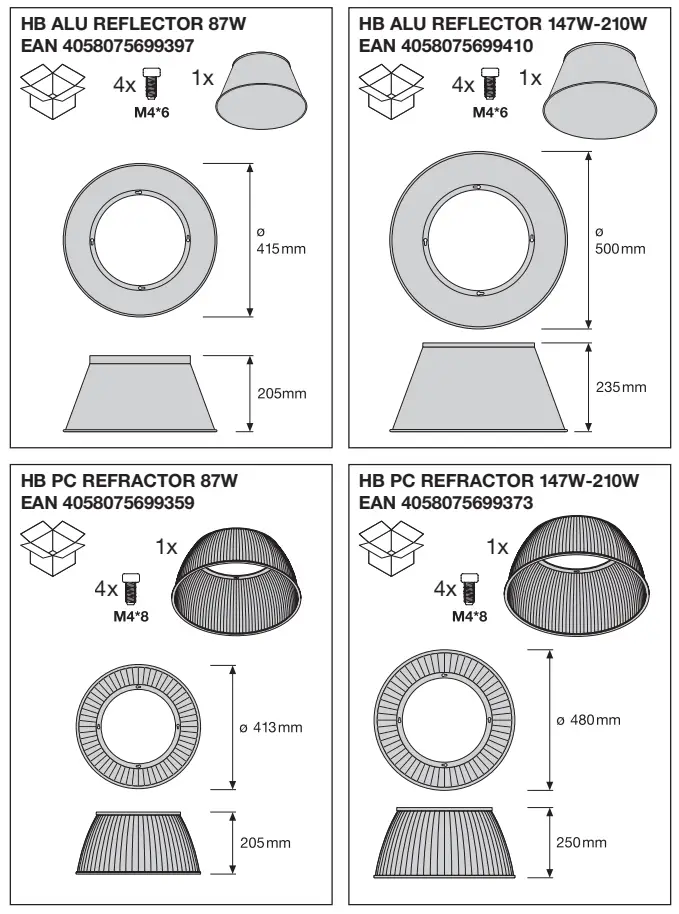 HB ALU REFLECTOR 87W
EAN 4058075699397

4x
M4*6
1x

ø
415mm

205mm

HB ALU REFLECTOR 147W-210W
EAN 4058075699410

4x
M4*6
1x

ø
500mm

235mm

HB PC REFRACTOR 87W
EAN 4058075699359

1x
4x
M4*8

ø 413mm

205mm

HB PC REFRACTOR 147W-210W
EAN 4058075699373

1x
4x
M4*8

ø 480mm

250mm