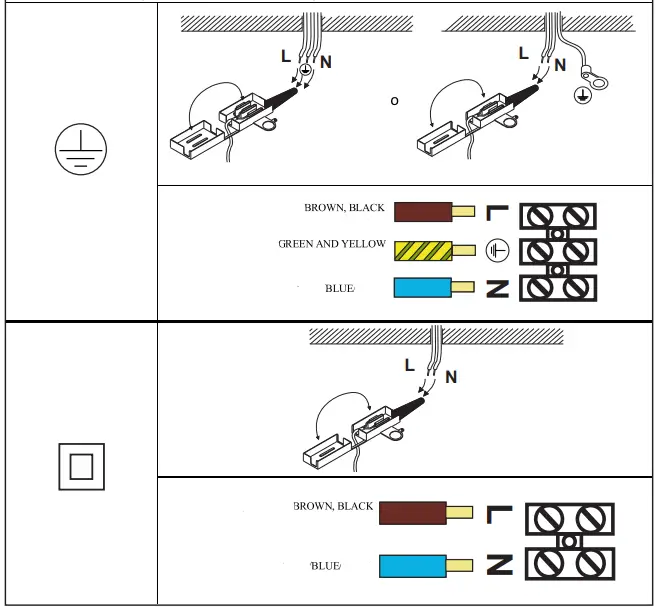 L N

o

L N

BROWN, BLACK L
GREEN AND YELLOW
BLUE N

L N

BROWN, BLACK L
BLUE N