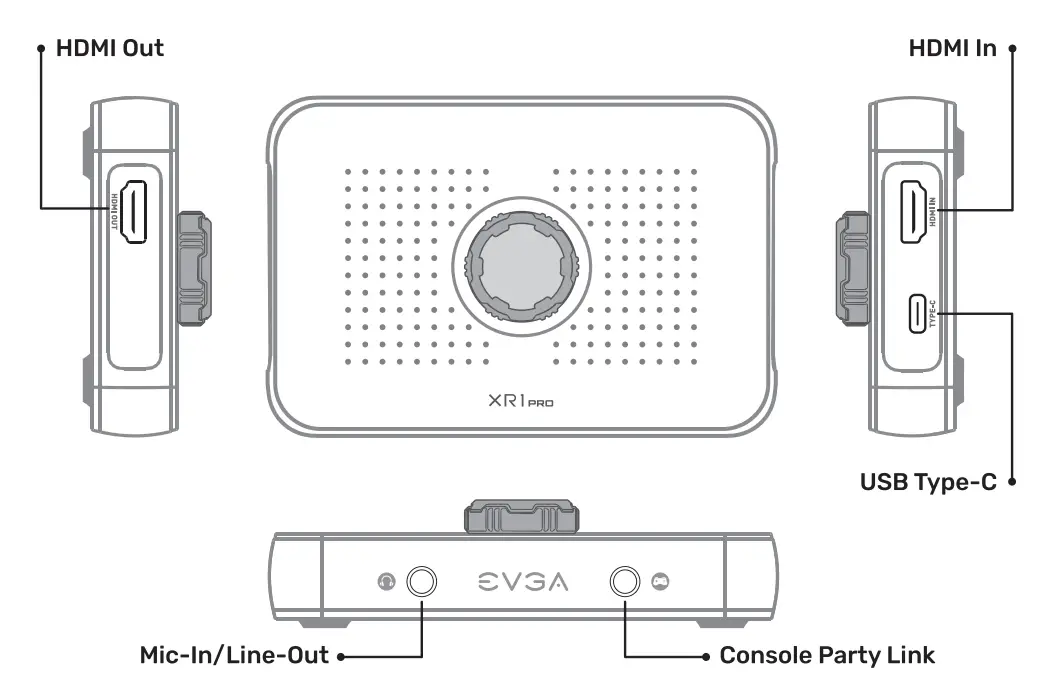 HDMI Out

HDMI OUT

XR1 PRO

HDMI In

HDMI IN

TYPE-C

USB Type-C

EVGA

Mic-In/Line-Out

Console Party Link