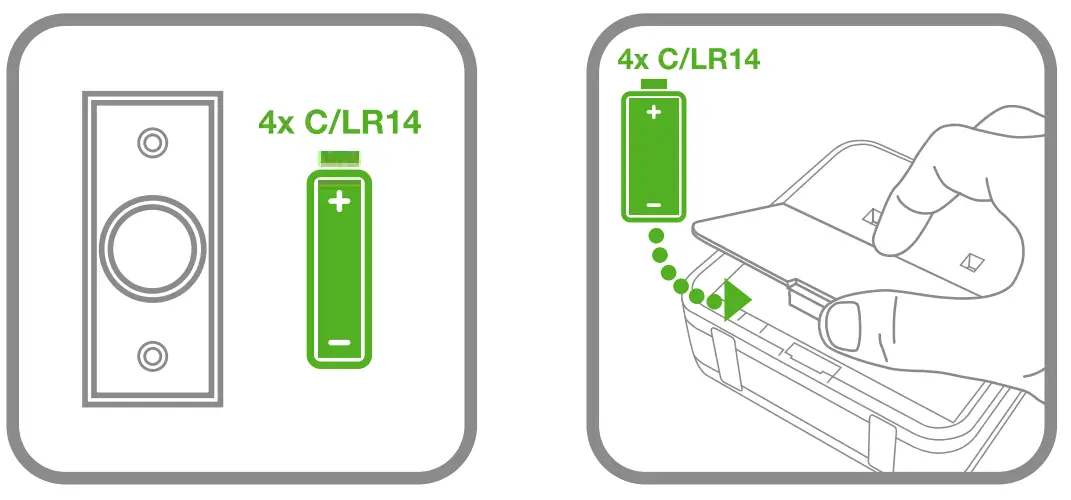 4x C/LR14

+

−

4x C/LR14

+

−