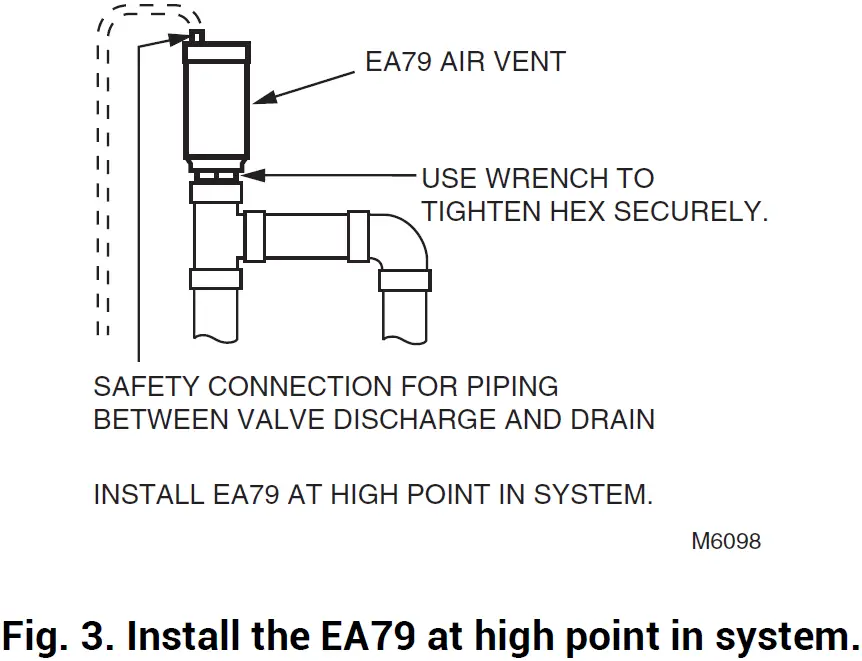 EA79 AIR VENT

USE WRENCH TO TIGHTEN HEX SECURELY.

SAFETY CONNECTION FOR PIPING BETWEEN VALVE DISCHARGE AND DRAIN

INSTALL EA79 AT HIGH POINT IN SYSTEM.

M6098

Fig. 3. Install the EA79 at high point in system.