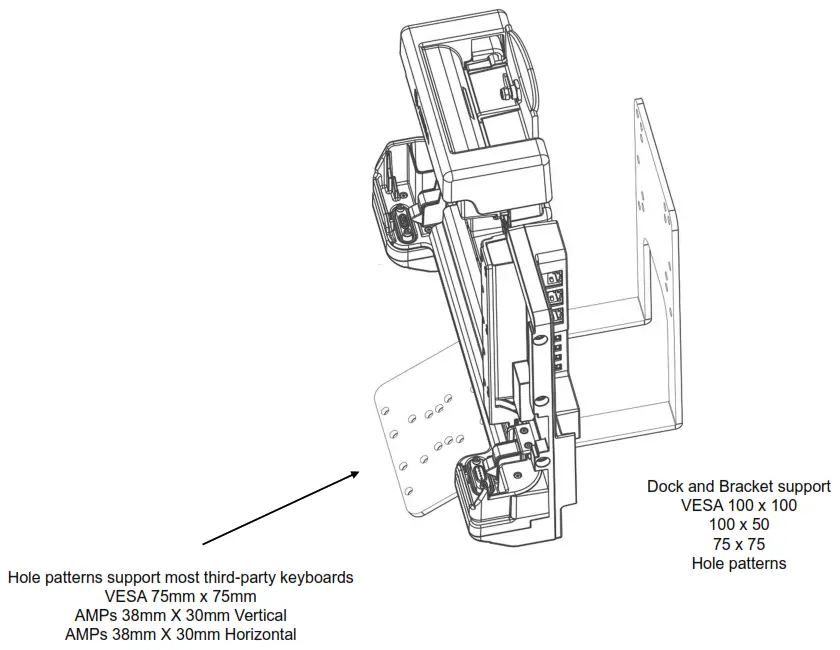 Dock and Bracket support
VESA 100 x 100
100 x 50
75 x 75
Hole patterns

Hole patterns support most third-party keyboards
VESA 75mm x 75mm
AMPs 38mm X 30mm Vertical
AMPs 38mm X 30mm Horizontal