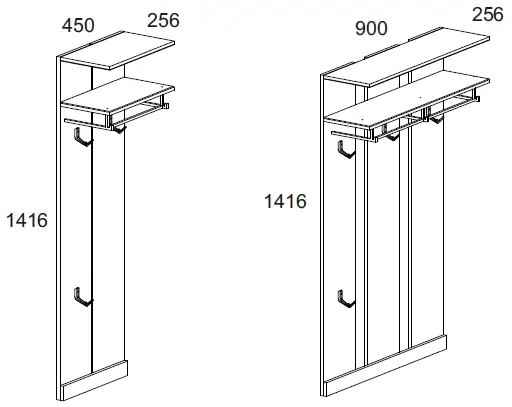 450
256
1416

900
256
1416