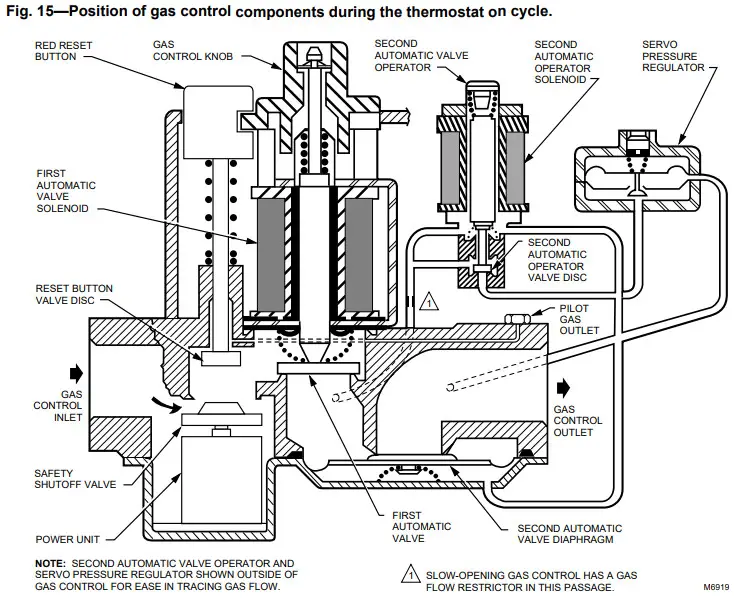 Fig. 15—Position of gas control components during the thermostat on cycle.

RED RESET BUTTON

GAS CONTROL KNOB

SECOND AUTOMATIC VALVE OPERATOR

SECOND AUTOMATIC OPERATOR SOLENOID

SERVO PRESSURE REGULATOR

FIRST AUTOMATIC VALVE SOLENOID

SECOND AUTOMATIC OPERATOR VALVE DISC

RESET BUTTON VALVE DISC

1

PILOT GAS OUTLET

GAS CONTROL INLET

GAS CONTROL OUTLET

SAFETY SHUTOFF VALVE

POWER UNIT

FIRST AUTOMATIC VALVE

SECOND AUTOMATIC VALVE DIAPHRAGM

NOTE: SECOND AUTOMATIC VALVE OPERATOR AND SERVO PRESSURE REGULATOR SHOWN OUTSIDE OF GAS CONTROL FOR EASE IN TRACING GAS FLOW.

1 SLOW-OPENING GAS CONTROL HAS A GAS FLOW RESTRICTOR IN THIS PASSAGE.

M6919