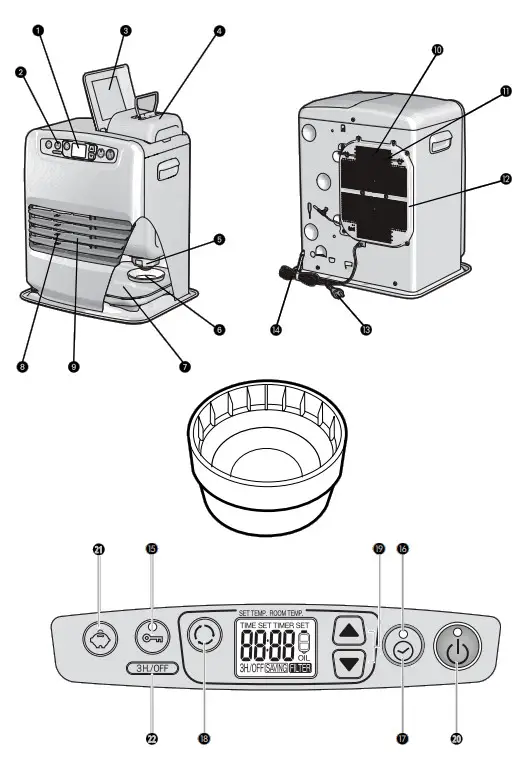 1
2
3
4
5
6
7
8
9
10
11
12
13
14

21
15
19
16
SET TEMP. ROOM TEMP.
TIME SET TIMER SET
88:88
OIL
3H/OFF SAVING FILTER
3H/OFF
22
18
17
20