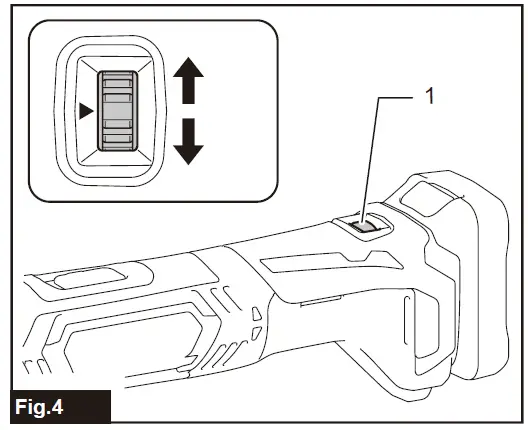 1

Fig.4