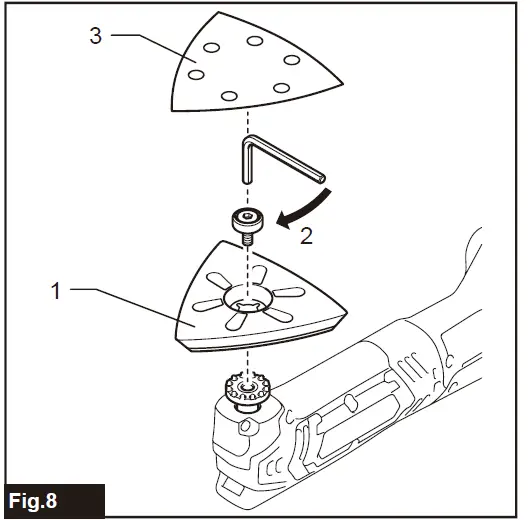 3

2

1

Fig.8