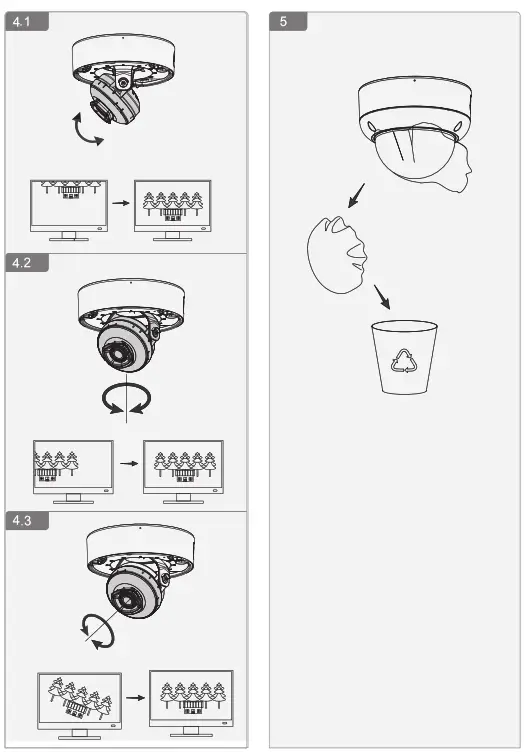 4.1

4.2

4.3

5