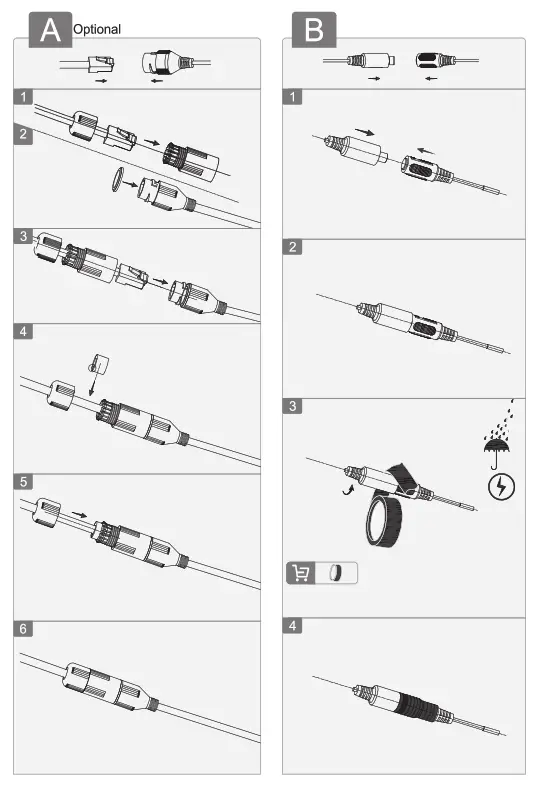 A Optional

1

2

3

4

5

6

B

1

2

3

4