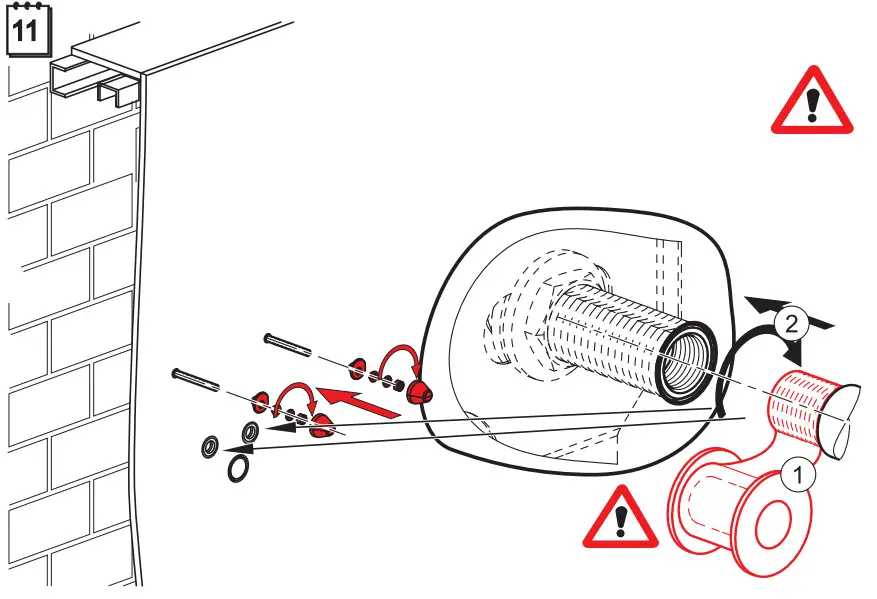 11

2

1