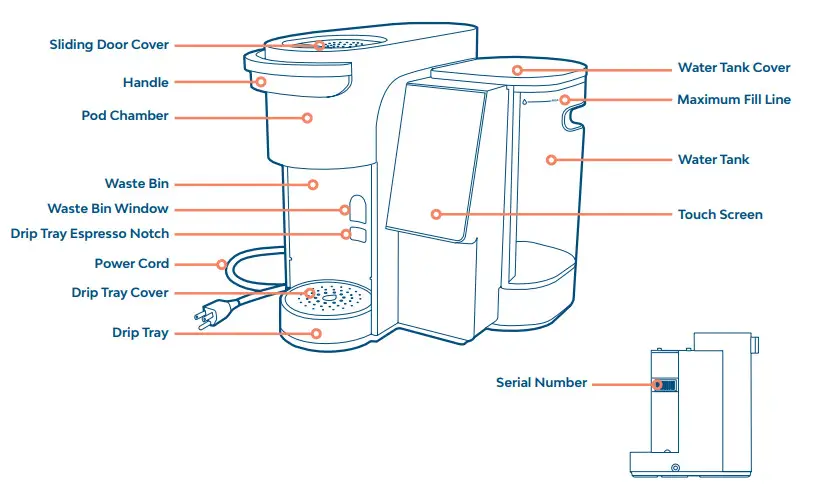 Sliding Door Cover
Handle
Pod Chamber
Waste Bin
Waste Bin Window
Drip Tray Espresso Notch
Power Cord
Drip Tray Cover
Drip Tray

Water Tank Cover
Maximum Fill Line
Water Tank
Touch Screen

Serial Number