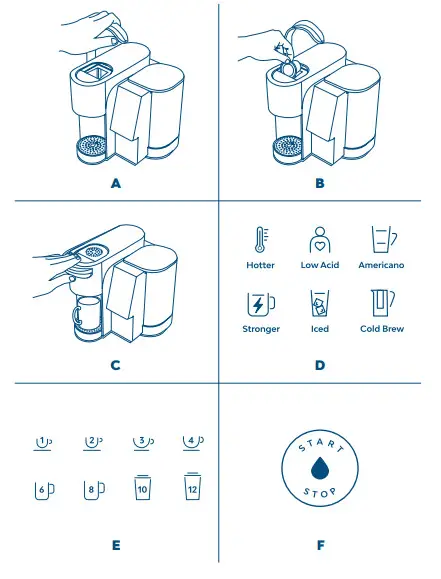 A

B

C

Hotter
Low Acid
Americano
Stronger
Iced
Cold Brew

D

1
2
3
4
6
8
10
12

E

START
STOP

F