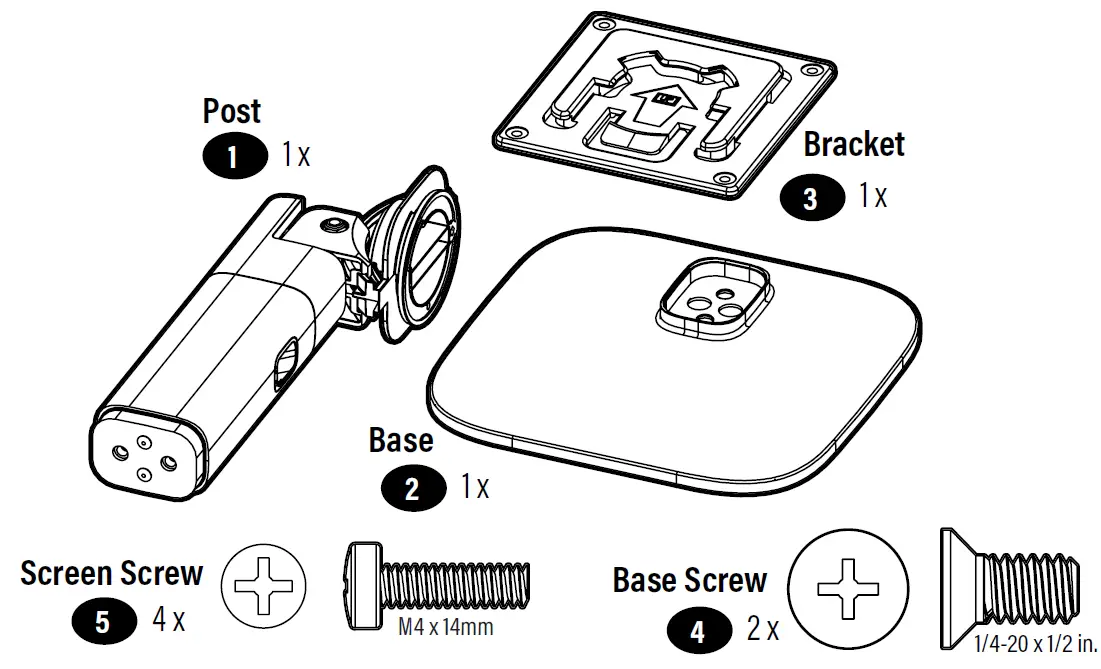 Post
1 1x

Bracket
3 1x

Base
2 1x

Screen Screw
5 4x

M4 x 14mm

Base Screw
4 2x

1/4-20 x 1/2 in.