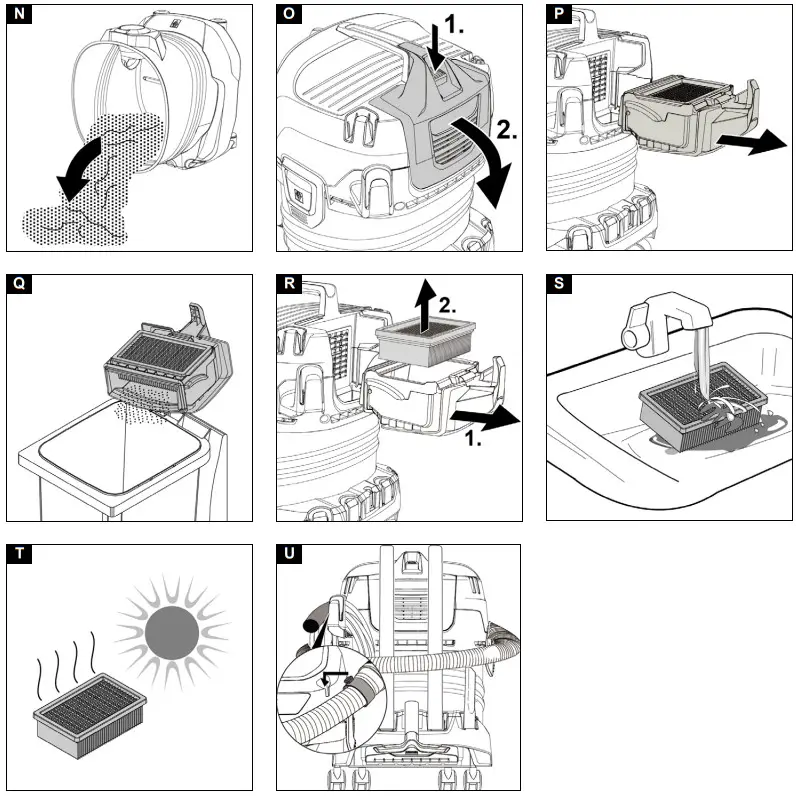 N

O
1.
2.

P

Q

R
2.
1.

S

T

U