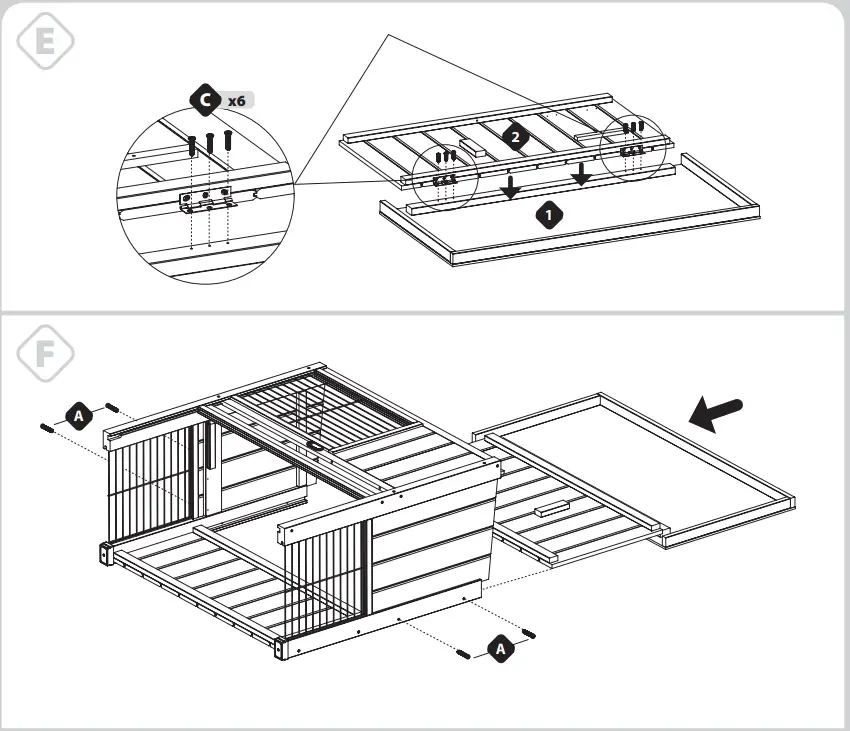 E
C x6
2
1
F
A
A