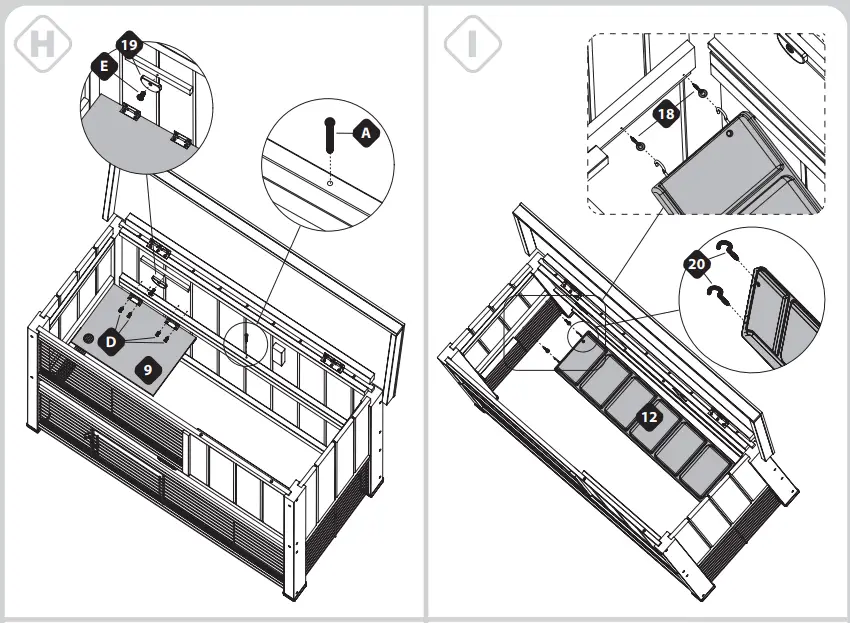 H

19

E

A

D

9

I

18

20

12