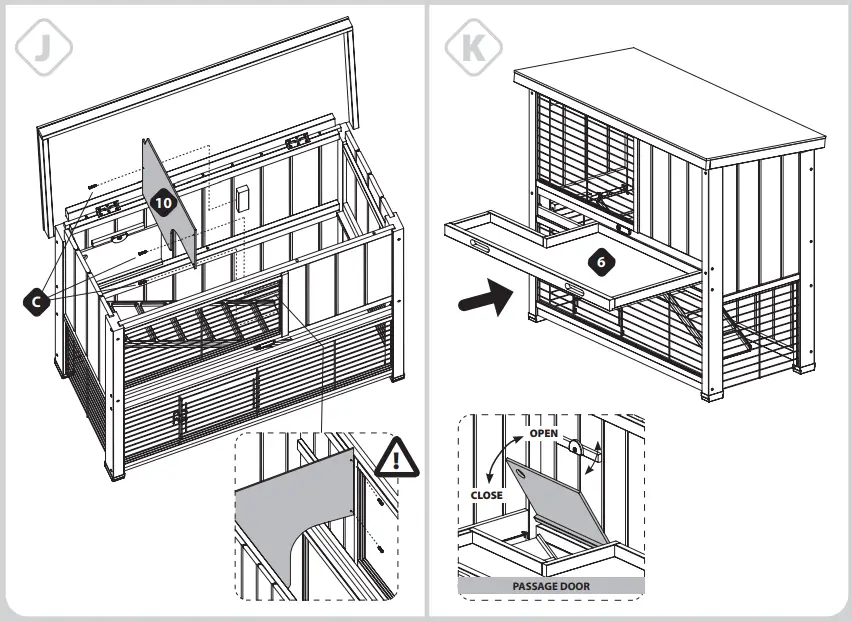 J

10

C

!

K

6

OPEN

CLOSE

PASSAGE DOOR