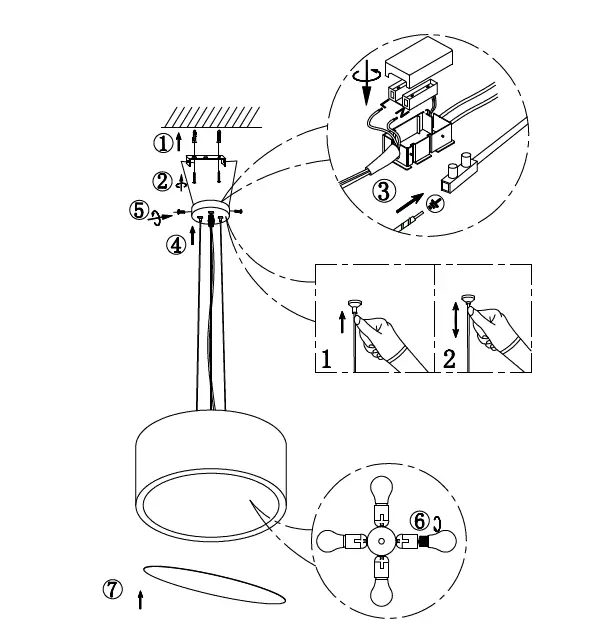 ①
②
⑤
④
③
1
2
⑥
⑦