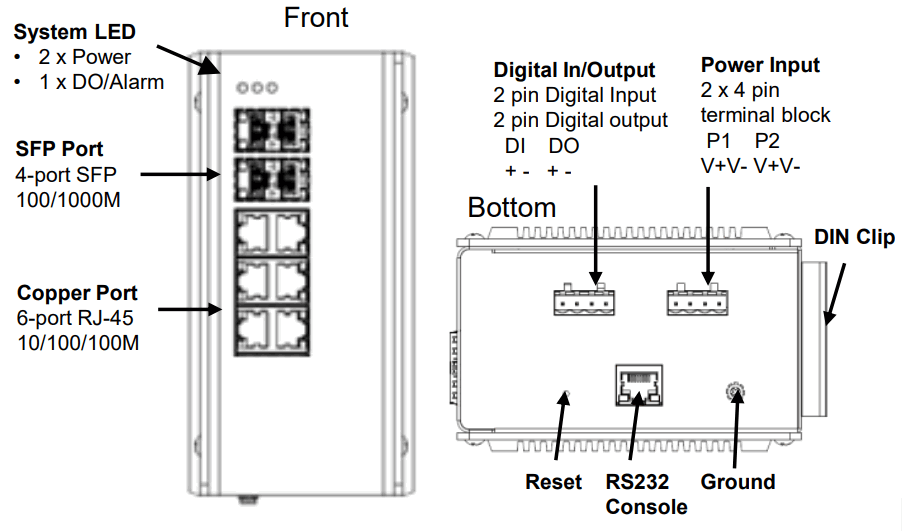 Front

System LED
• 2 x Power
• 1 x DO/Alarm

SFP Port
4-port SFP
100/1000M

Copper Port
6-port RJ-45
10/100/100M

Digital In/Output
2 pin Digital Input
2 pin Digital output
DI DO
+ - + -

Power Input
2 x 4 pin
terminal block
P1 P2
V+V- V+V-

Bottom

DIN Clip

Reset

RS232
Console

Ground