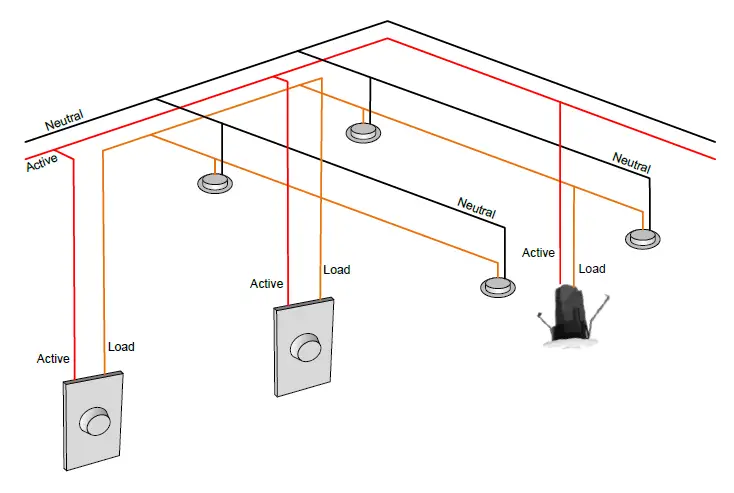 Neutral
Active
Neutral
Neutral
Active
Load
Active
Load
Active
Load