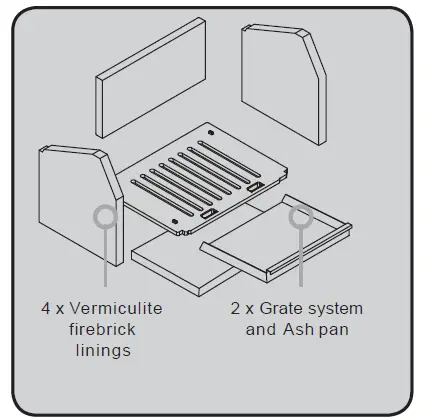 4 x Vermiculite firebrick linings

2 x Grate system and Ash pan