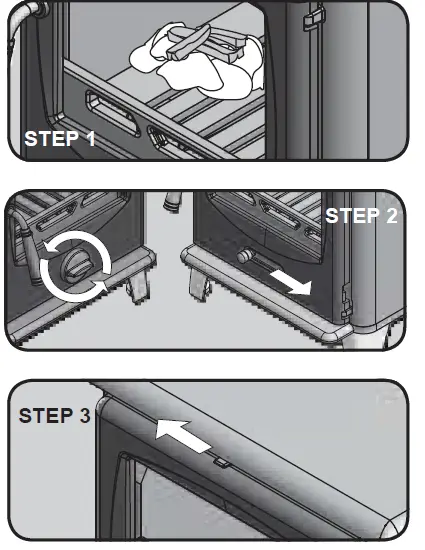 STEP 1

STEP 2

STEP 3