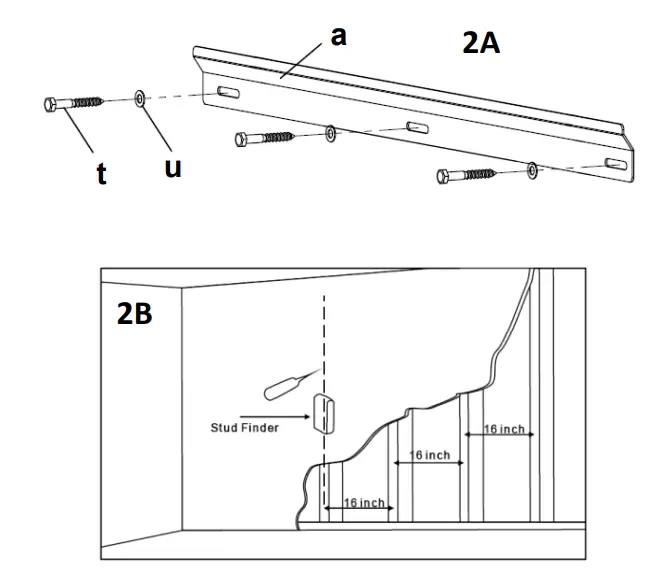 a

2A

t

u

2B

Stud Finder

16 inch

16 inch

16 inch