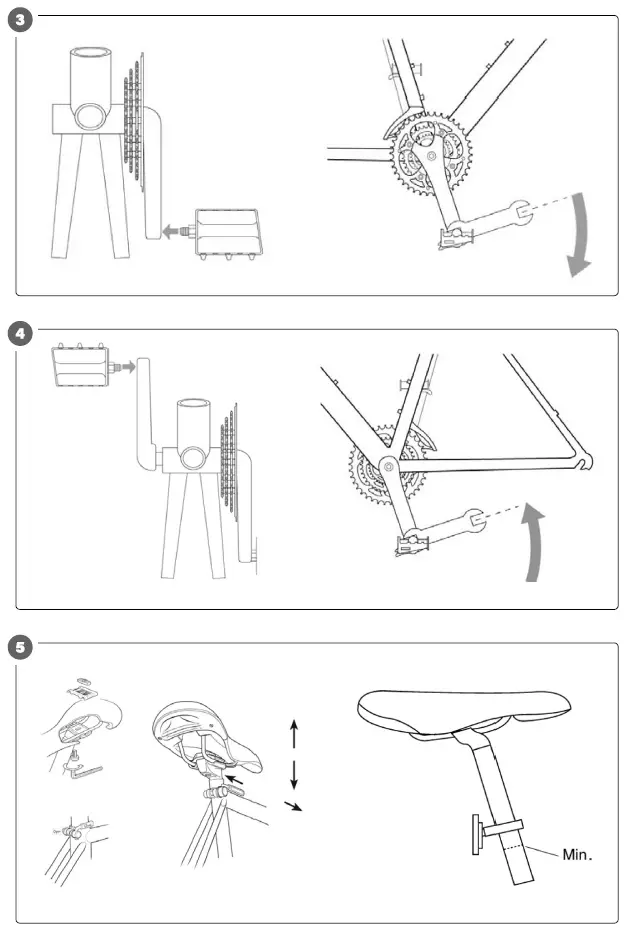 3

4

5

Min.