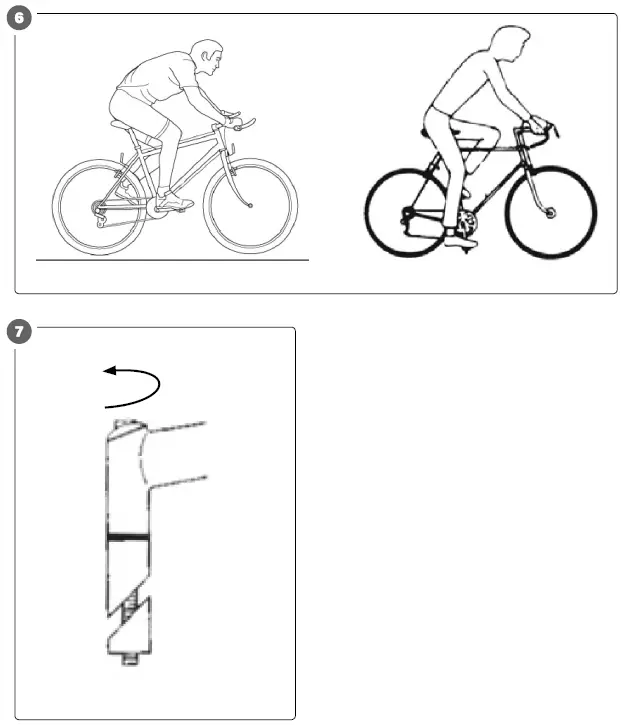 6

7