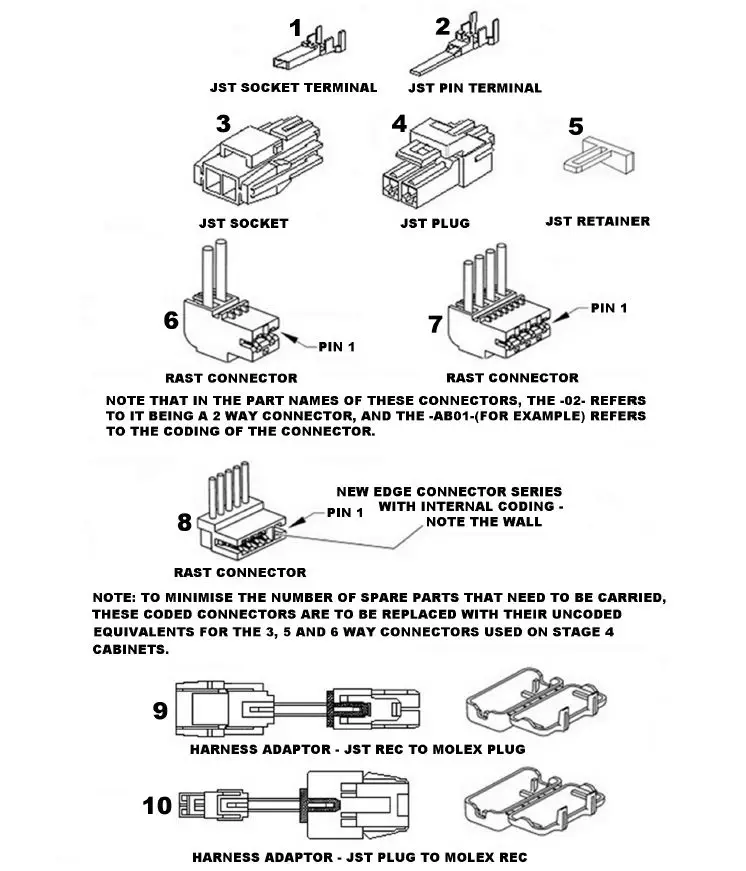 1
JST SOCKET TERMINAL

2
JST PIN TERMINAL

3
JST SOCKET

4
JST PLUG

5
JST RETAINER

6
PIN 1
RAST CONNECTOR

7
PIN 1
RAST CONNECTOR

NOTE THAT IN THE PART NAMES OF THESE CONNECTORS, THE -02- REFERS TO IT BEING A 2 WAY CONNECTOR, AND THE -AB01-(FOR EXAMPLE) REFERS TO THE CODING OF THE CONNECTOR.

8
PIN 1
NEW EDGE CONNECTOR SERIES WITH INTERNAL CODING - NOTE THE WALL
RAST CONNECTOR

NOTE: TO MINIMISE THE NUMBER OF SPARE PARTS THAT NEED TO BE CARRIED, THESE CODED CONNECTORS ARE TO BE REPLACED WITH THEIR UNCODED EQUIVALENTS FOR THE 3, 5 AND 6 WAY CONNECTORS USED ON STAGE 4 CABINETS.

9
HARNESS ADAPTOR - JST REC TO MOLEX PLUG

10
HARNESS ADAPTOR - JST PLUG TO MOLEX REC