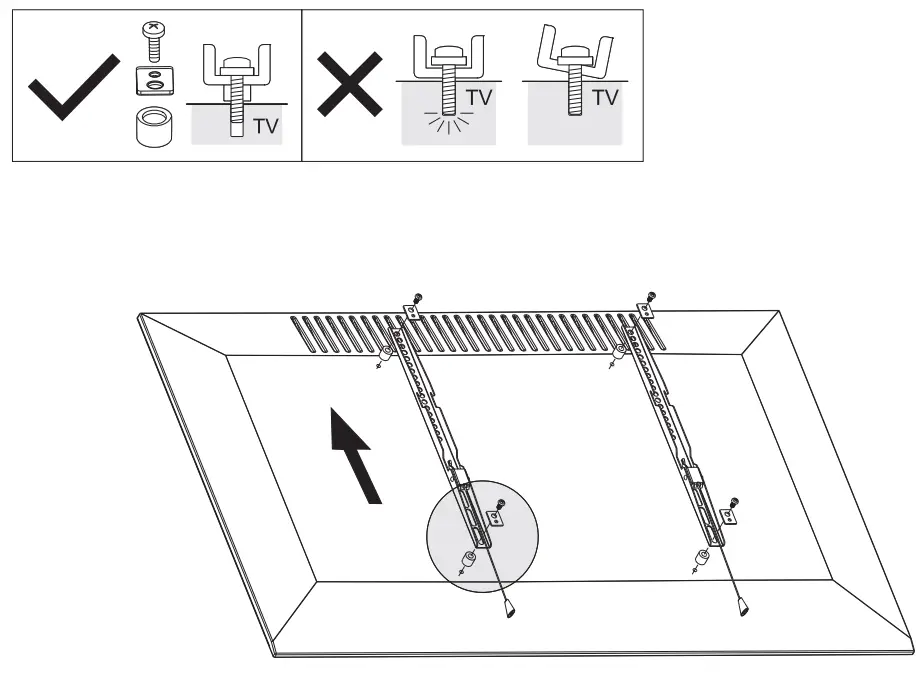 TV

TV

TV