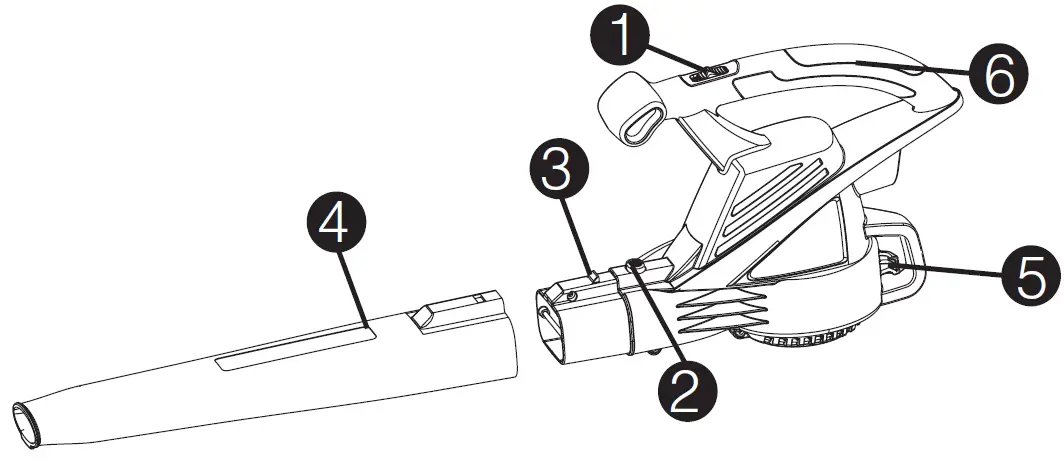 1
6
3
4
5
2