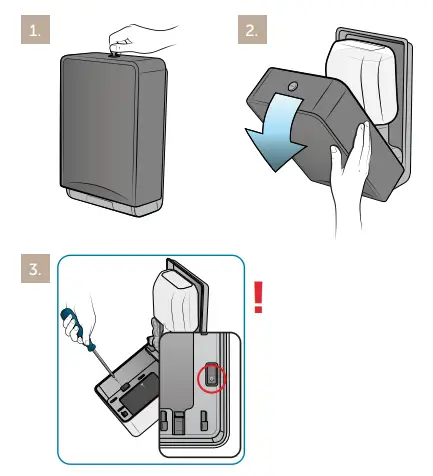 1.

2.

3.

!