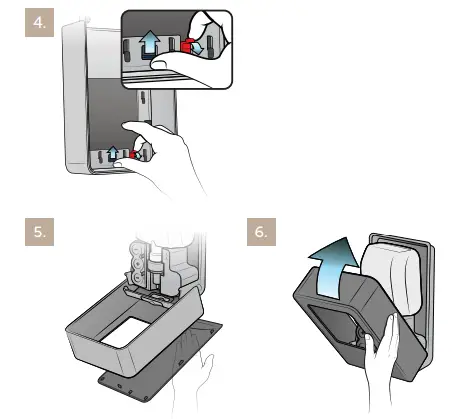 4.

5.

6.