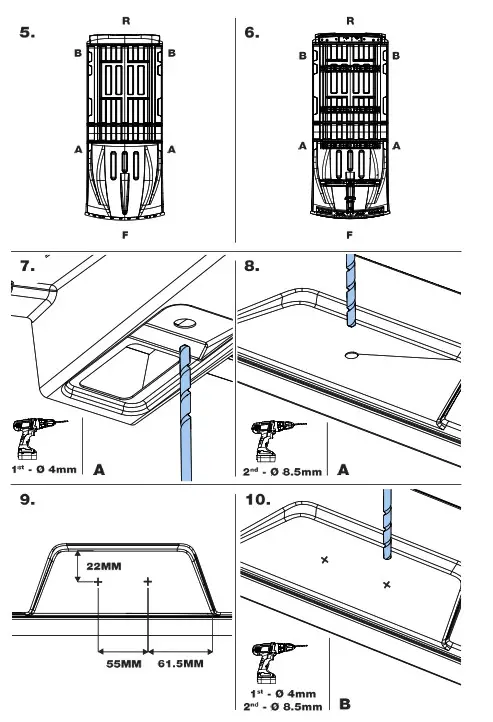 5.

R
B B
A A
F

6.

R
B B
A A
F

7.

$1^{st}$ - Ø 4mm
A

8.

$2^{nd}$ - Ø 8.5mm
A

9.

22MM
55MM 61.5MM

10.

$1^{st}$ - Ø 4mm
$2^{nd}$ - Ø 8.5mm
B