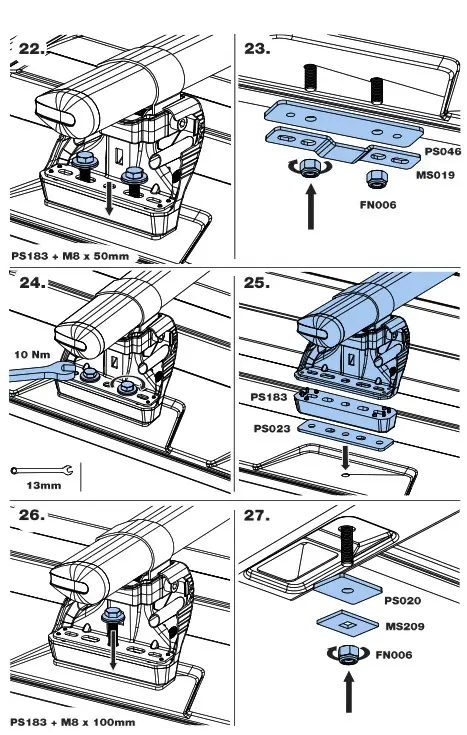 22.

PS183 + M8 x 50mm

23.

PS046

MS019

FN006

24.

10 Nm

13mm

25.

PS183

PS023

26.

PS183 + M8 x 100mm

27.

PS020

MS209

FN006