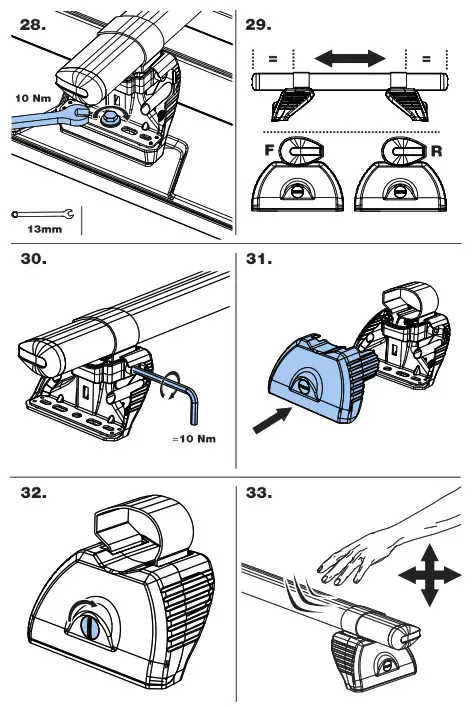 28.

10 Nm

13mm

29.

=

=

F

R

30.

≈10 Nm

31.

32.

33.