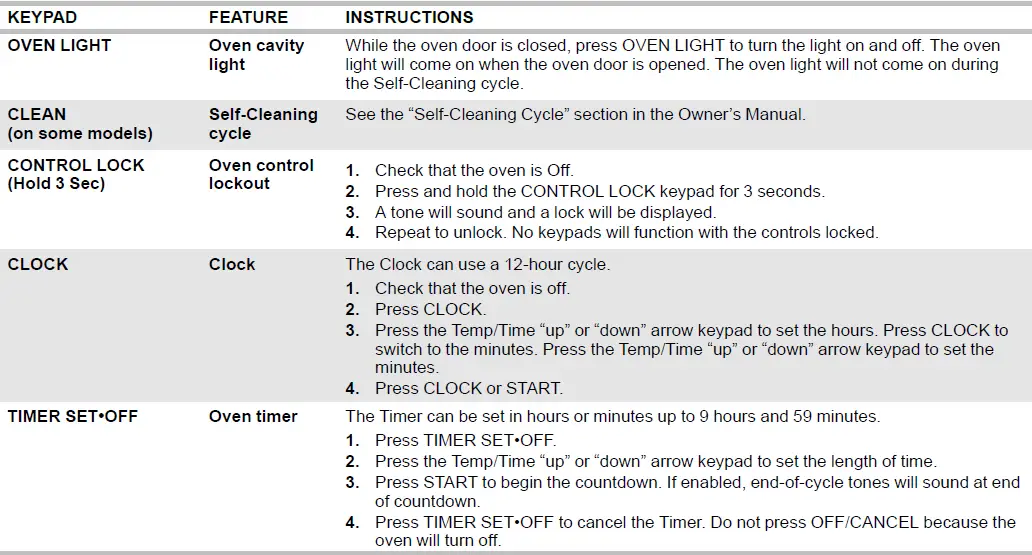 | KEYPAD | FEATURE | INSTRUCTIONS |
|---|---|---|
| OVEN LIGHT | Oven cavity light | While the oven door is closed, press OVEN LIGHT to turn the light on and off. The oven light will come on when the oven door is opened. The oven light will not come on during the Self-Cleaning cycle. |
| CLEAN (on some models) | Self-Cleaning cycle | See the “Self-Cleaning Cycle” section in the Owner’s Manual. |
| CONTROL LOCK (Hold 3 Sec) | Oven control lockout | 1. Check that the oven is Off. 2. Press and hold the CONTROL LOCK keypad for 3 seconds. 3. A tone will sound and a lock will be displayed. 4. Repeat to unlock. No keypads will function with the controls locked. |
| CLOCK | Clock | The Clock can use a 12-hour cycle. 1. Check that the oven is off. 2. Press CLOCK. 3. Press the Temp/Time “up” or “down” arrow keypad to set the hours. Press CLOCK to switch to the minutes. Press the Temp/Time “up” or “down” arrow keypad to set the minutes. 4. Press CLOCK or START. |
| TIMER SET•OFF | Oven timer | The Timer can be set in hours or minutes up to 9 hours and 59 minutes. 1. Press TIMER SET•OFF. 2. Press the Temp/Time “up” or “down” arrow keypad to set the length of time. 3. Press START to begin the countdown. If enabled, end-of-cycle tones will sound at end of countdown. 4. Press TIMER SET•OFF to cancel the Timer. Do not press OFF/CANCEL because the oven will turn off. |