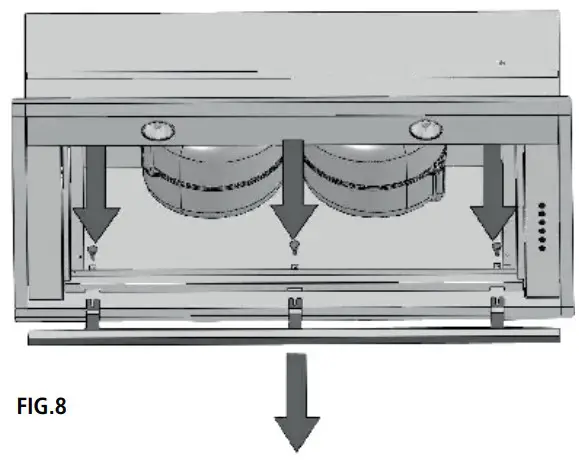 FIG.8