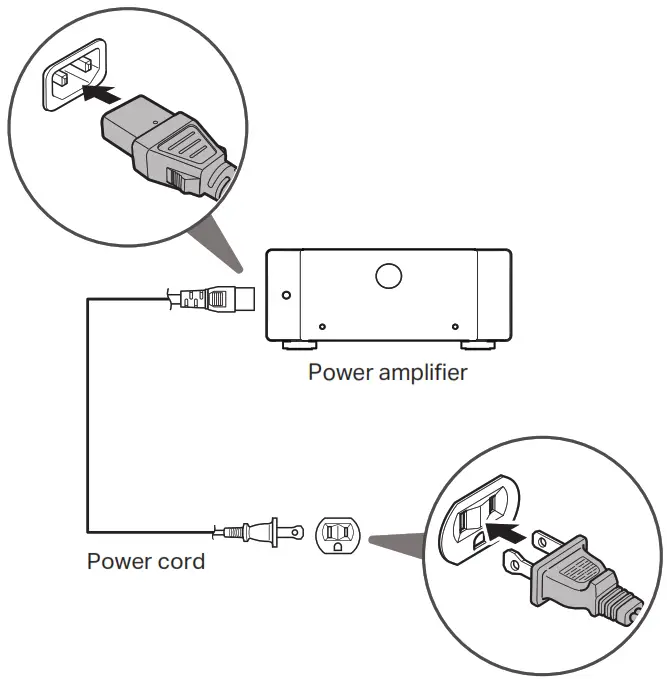 Power amplifier

Power cord