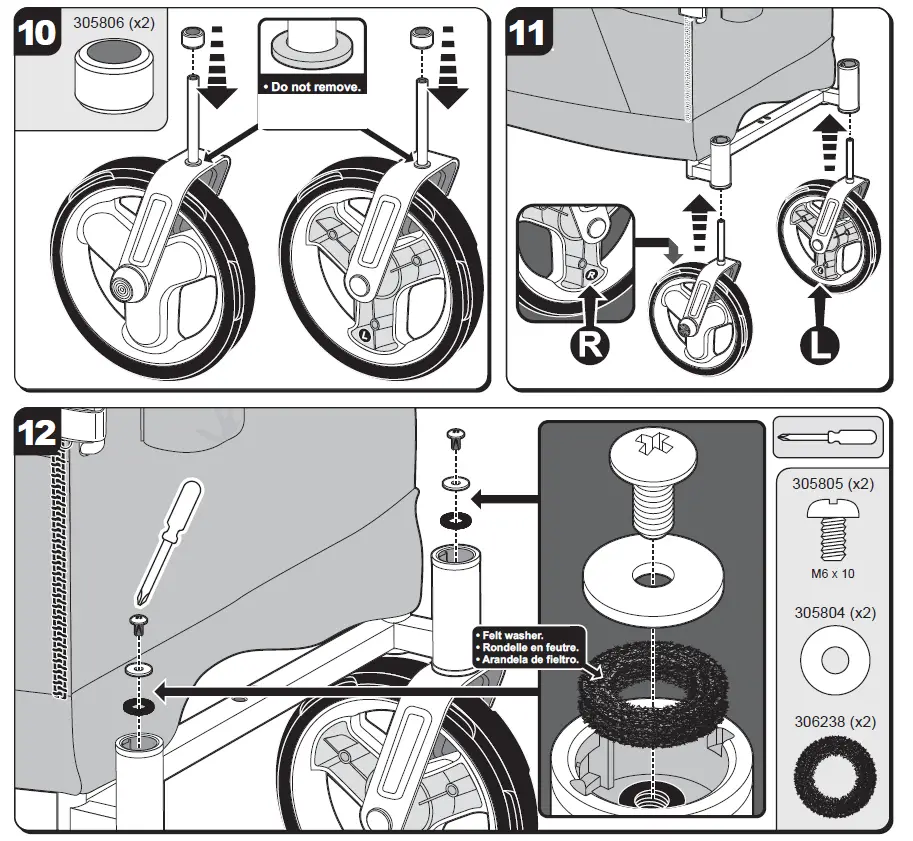 10

305806 (x2)

• Do not remove.

L

11

R

R

L

12

• Felt washer.
• Rondelle en feutre.
• Arandela de fieltro.

305805 (x2)

M6 x 10

305804 (x2)

306238 (x2)