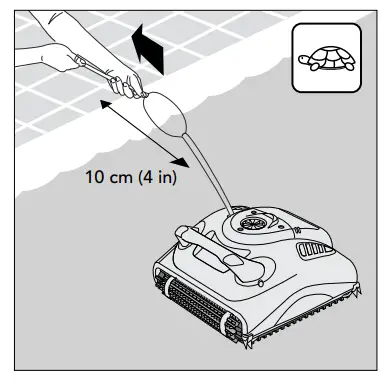 10 cm (4 in)